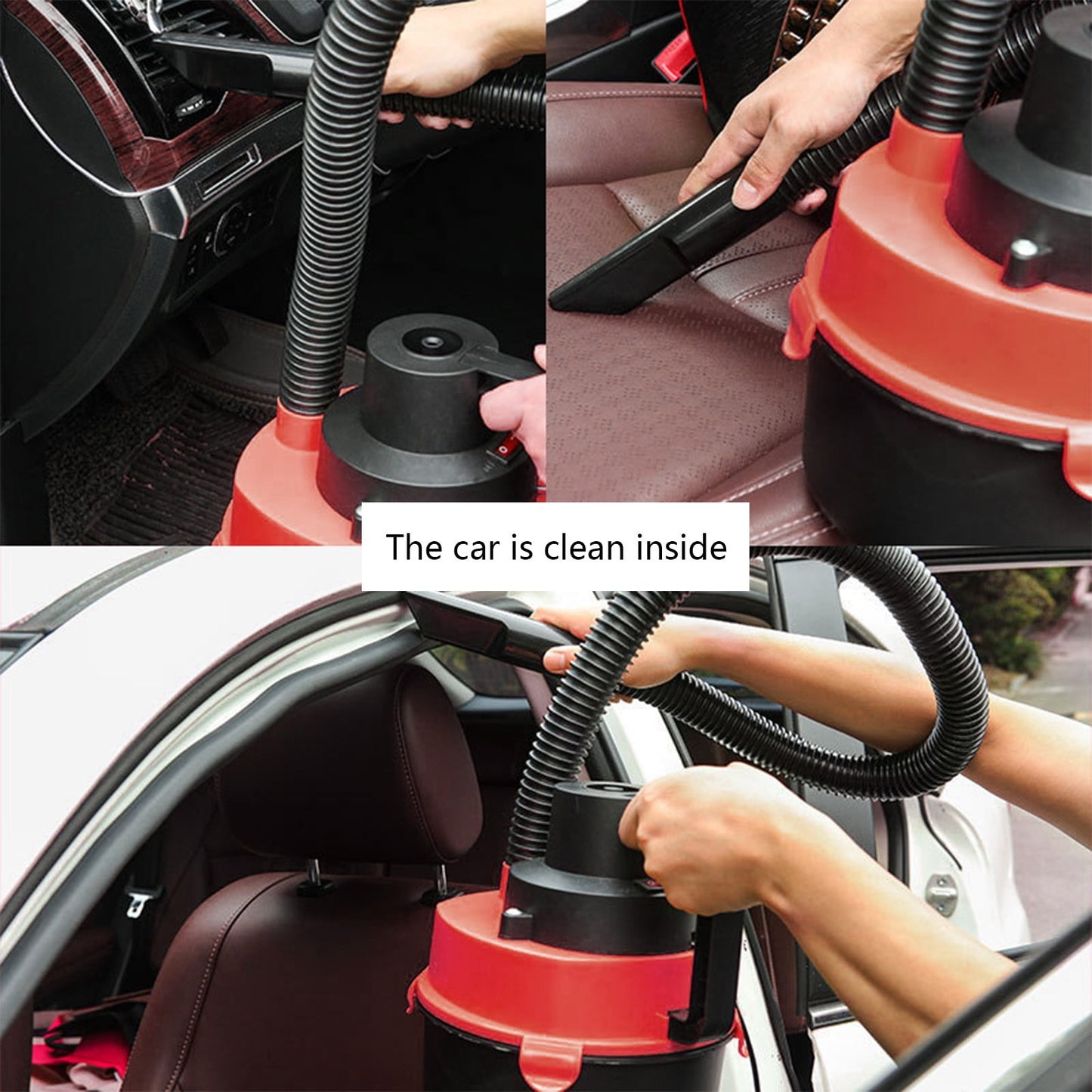 The car is clean inside